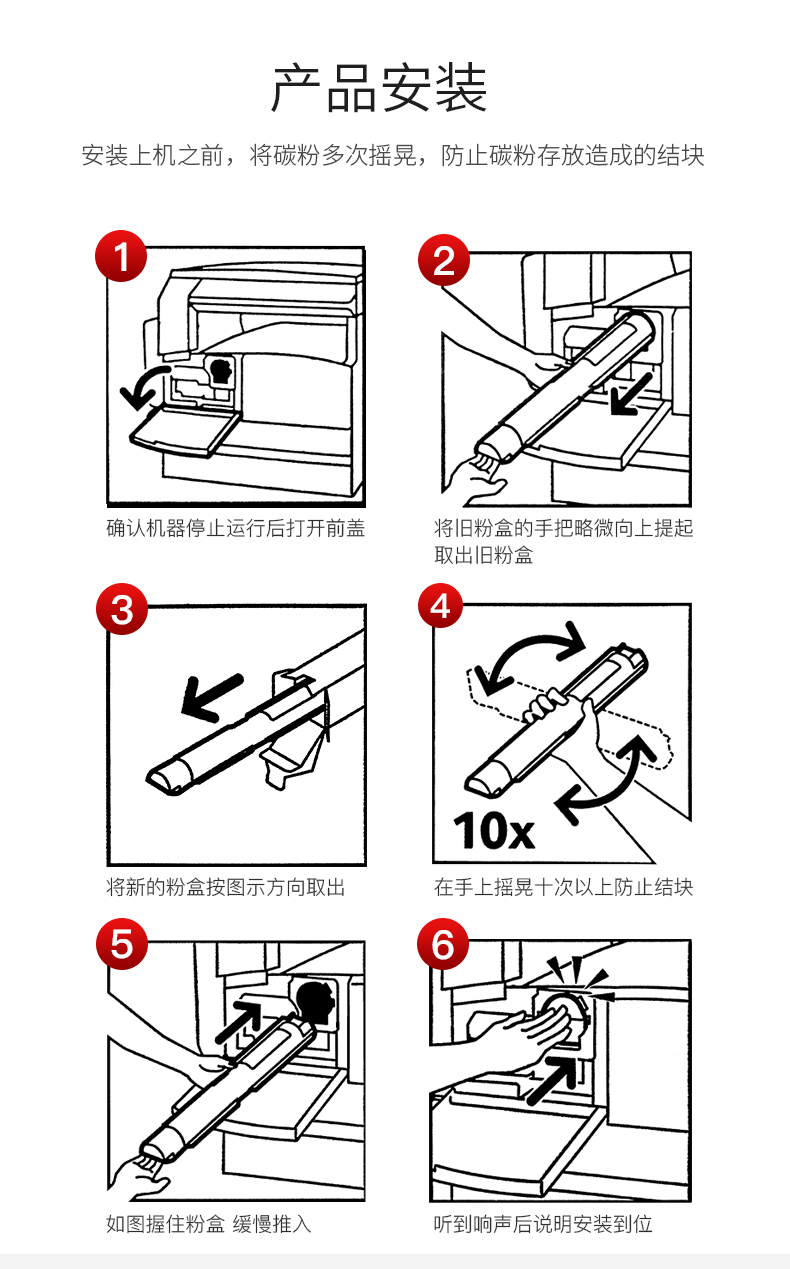 产品安装

安装上机之前，将碳粉多次摇晃，防止碳粉存放造成的结块

1

确认机器停止运行后打开前盖

2

将旧粉盒的手把略微向上提起取出旧粉盒

3

将新的粉盒按图示方向取出

4

10x

在手上摇晃十次以上防止结块

5

如图握住粉盒 缓慢推入

6

听到响声后说明安装到位