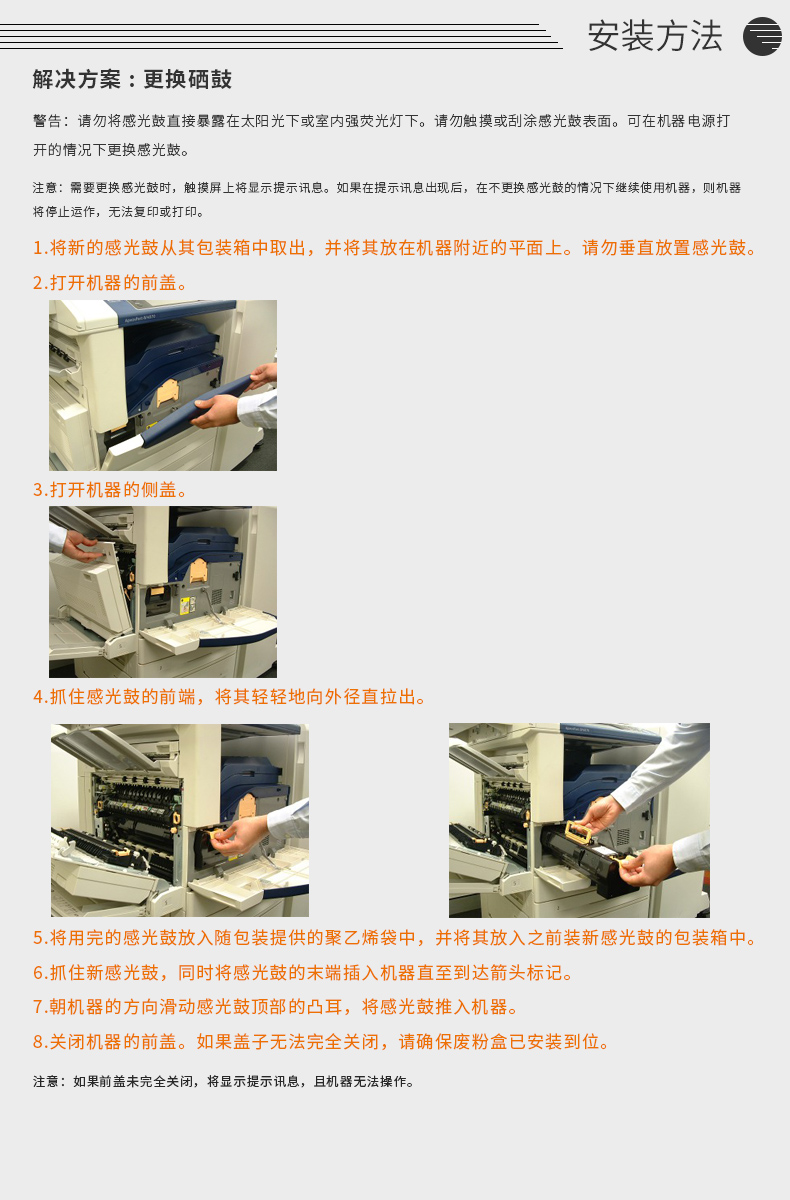 安装方法

解决方案：更换硒鼓

警告：请勿将感光鼓直接暴露在太阳光下或室内强荧光灯下。请勿触摸或刮涂感光鼓表面。可在机器电源打开的情况下更换感光鼓。

注意：需要更换感光鼓时，触摸屏上将显示提示讯息。如果在提示讯息出现后，在不更换感光鼓的情况下继续使用机器，则机器将停止运作，无法复印或打印。

1.将新的感光鼓从其包装箱中取出，并将其放在机器附近的平面上。请勿垂直放置感光鼓。

2.打开机器的前盖。

3.打开机器的侧盖。

4.抓住感光鼓的前端，将其轻轻地向外径直拉出。

5.将用完的感光鼓放入随包装提供的聚乙烯袋中，并将其放入之前装新感光鼓的包装箱中。

6.抓住新感光鼓，同时将感光鼓的末端插入机器直至到达箭头标记。

7.朝机器的方向滑动感光鼓顶部的凸耳，将感光鼓推入机器。

8.关闭机器的前盖。如果盖子无法完全关闭，请确保废粉盒已安装到位。

注意：如果前盖未完全关闭，将显示提示讯息，且机器无法操作。