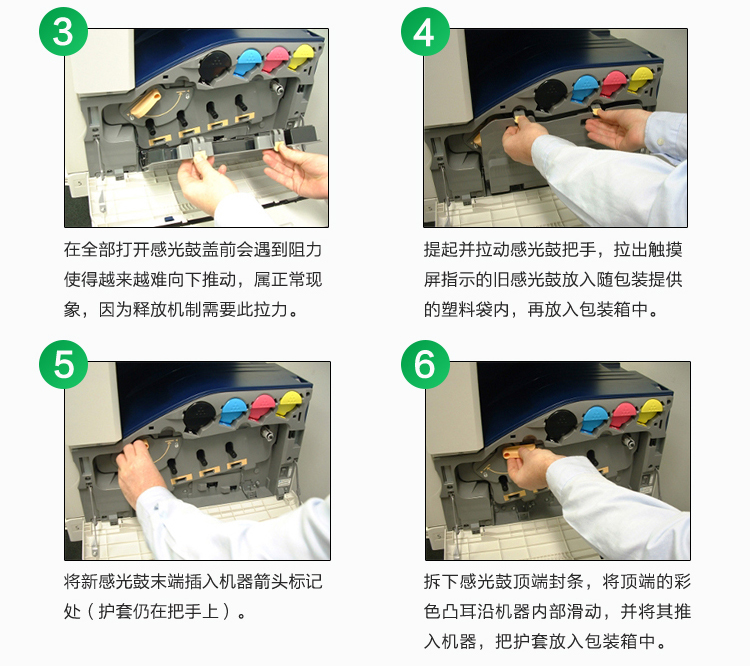 3

在全部打开感光鼓盖前会遇到阻力使得越来越难向下推动，属正常现象，因为释放机制需要此拉力。

4

提起并拉动感光鼓把手，拉出触摸屏指示的旧感光鼓放入随包装提供的塑料袋内，再放入包装箱中。

5

将新感光鼓末端插入机器箭头标记处（护套仍在把手上）。

6

拆下感光鼓顶端封条，将顶端的彩色凸耳沿机器内部滑动，并将其推入机器，把护套放入包装箱中。