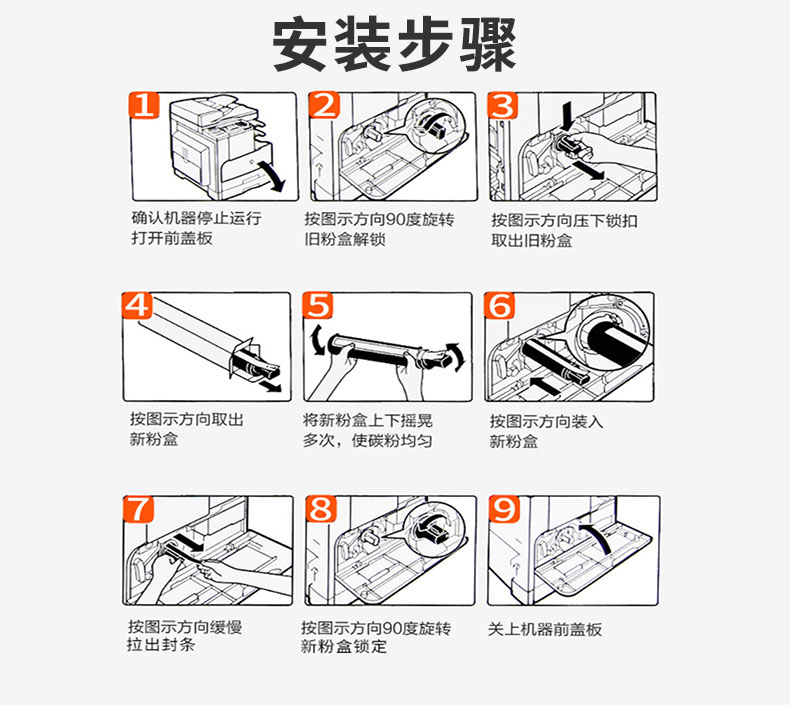 安装步骤

1

确认机器停止运行
打开前盖板

2

按图示方向90度旋转
旧粉盒解锁

3

按图示方向压下锁扣
取出旧粉盒

4

按图示方向取出
新粉盒

5

将新粉盒上下摇晃
多次，使碳粉均匀

6

按图示方向装入
新粉盒

7

按图示方向缓慢
拉出封条

8

按图示方向90度旋转
新粉盒锁定

9

关上机器前盖板