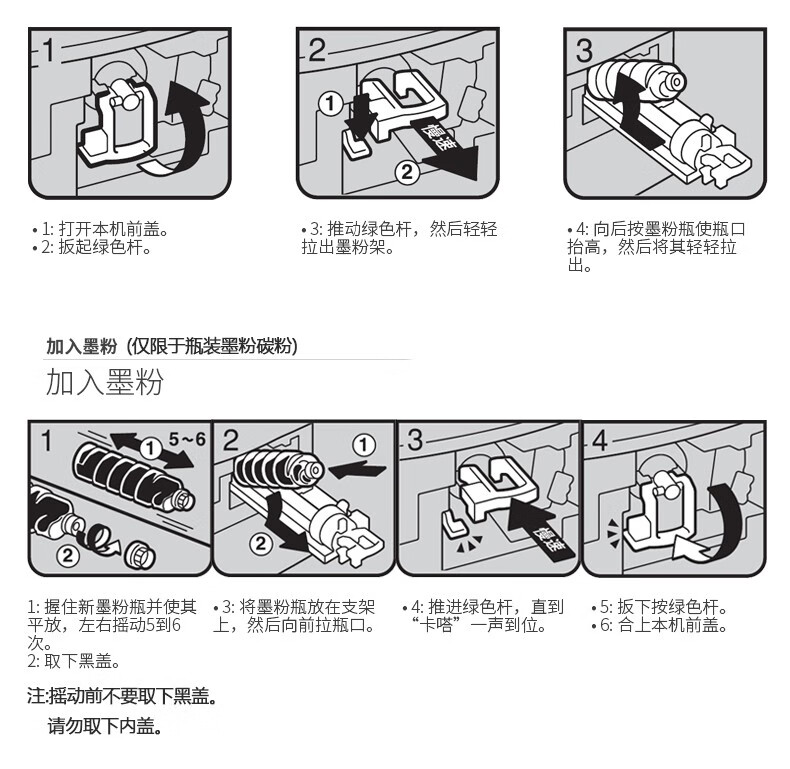 1

2

①

慢速

②

3

• 1: 打开本机前盖。
• 2: 扳起绿色杆。

• 3: 推动绿色杆，然后轻轻拉出墨粉架。

• 4: 向后按墨粉瓶使瓶口抬高，然后将其轻轻拉出。

加入墨粉（仅限于瓶装墨粉碳粉）

加入墨粉

1

①

5~6

②

2

①

②

3

慢速

4

1: 握住新墨粉瓶并使其平放，左右摇动5到6次。
2: 取下黑盖。

• 3: 将墨粉瓶放在支架上，然后向前拉瓶口。

• 4: 推进绿色杆，直到“卡嗒”一声到位。

• 5: 扳下按绿色杆。
• 6: 合上本机前盖。

注:摇动前不要取下黑盖。

请勿取下内盖。